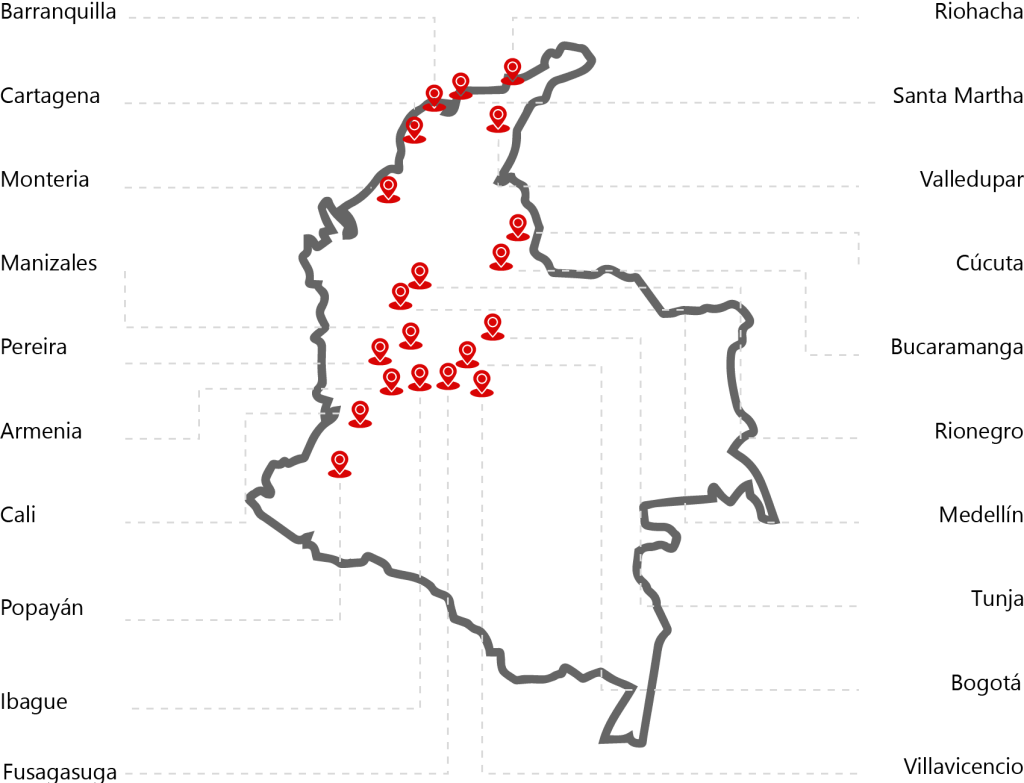 Barranquilla
Cartagena
Monteria
Manizales
Pereira
Armenia
Cali
Popayán
Ibague
Fusagasuga

Riohacha
Santa Martha
Valledupar
Cúcuta
Bucaramanga
Rionegro
Medellín
Tunja
Bogotá
Villavicencio